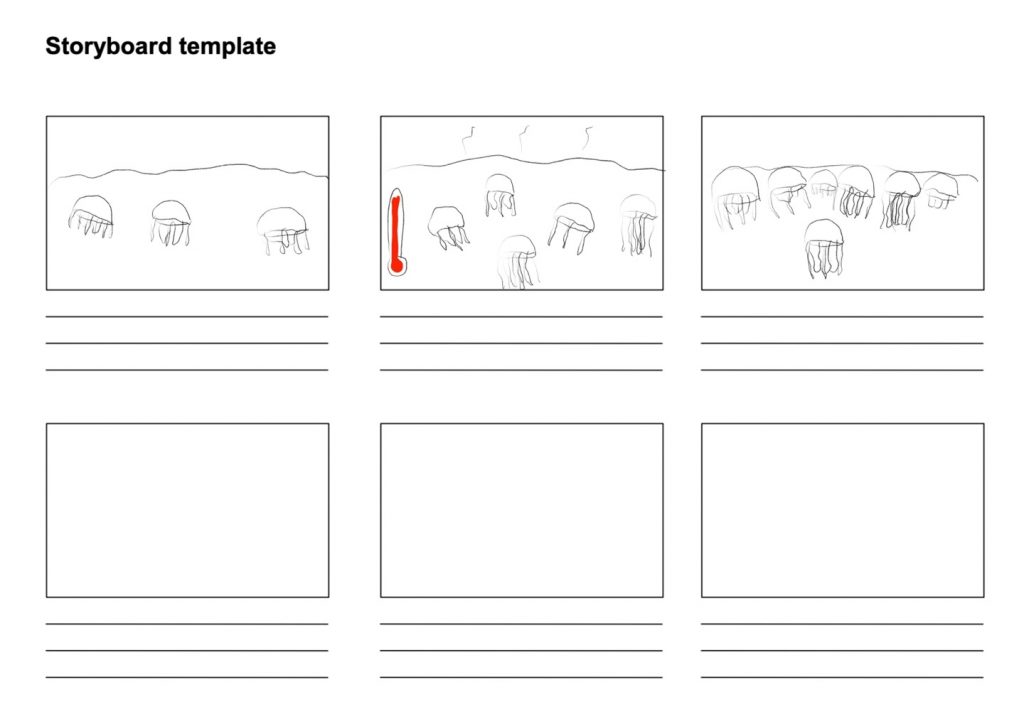 Storyboard template